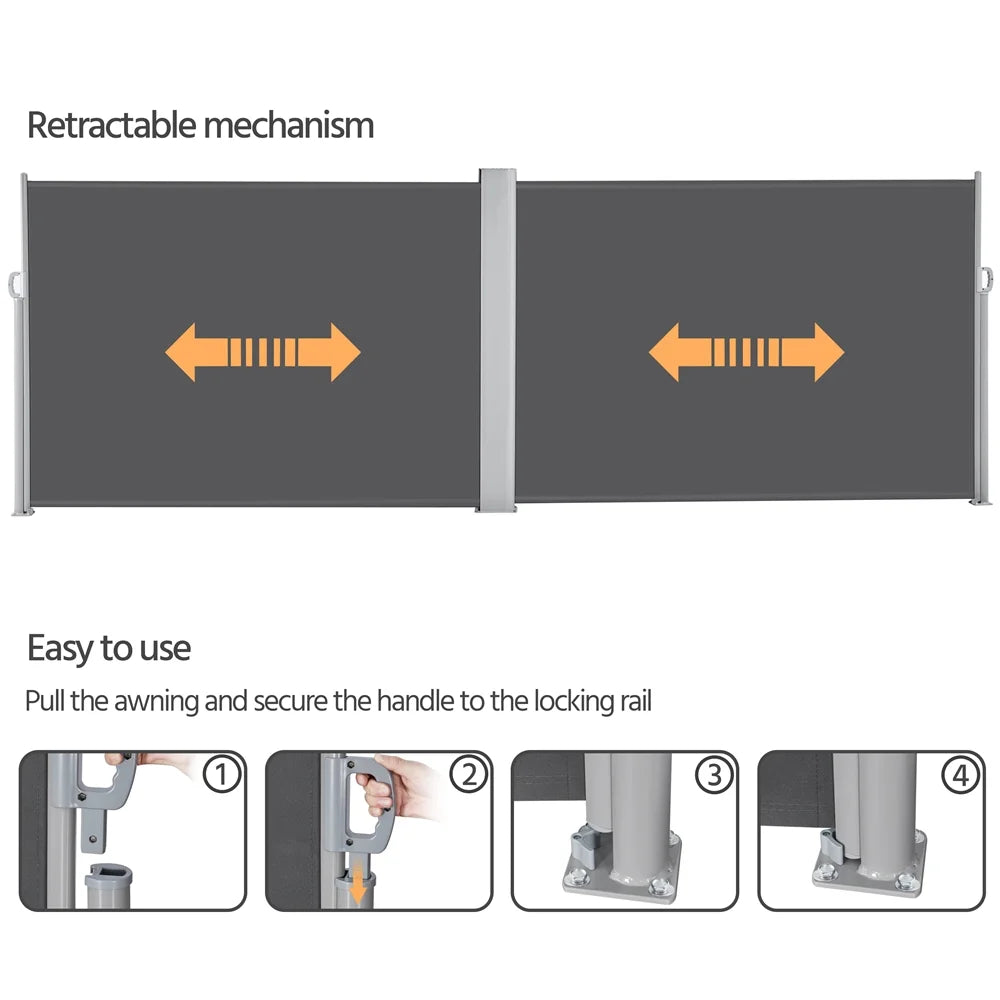 Retractable mechanism

Easy to use

Pull the awning and secure the handle to the locking rail

①

②

③

④